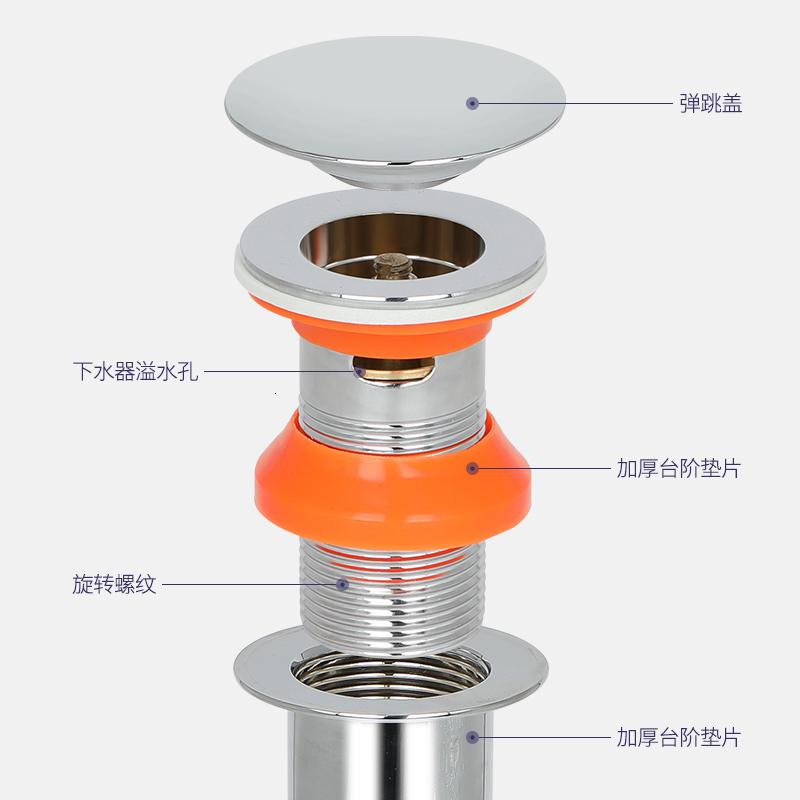 弹跳盖

下水器溢水孔

加厚台阶垫片

旋转螺纹

加厚台阶垫片