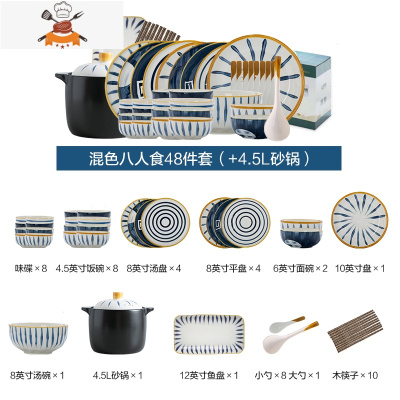 混色八人食48件套（+4.5L砂锅）

味碟×8
4.5英寸饭碗×8
8英寸汤盘×4
8英寸平盘×4
6英寸面碗×2
10英寸盘×1

8英寸汤碗×1
4.5L砂锅×1
12英寸鱼盘×1
小勺×8 大勺×1
木筷子×10