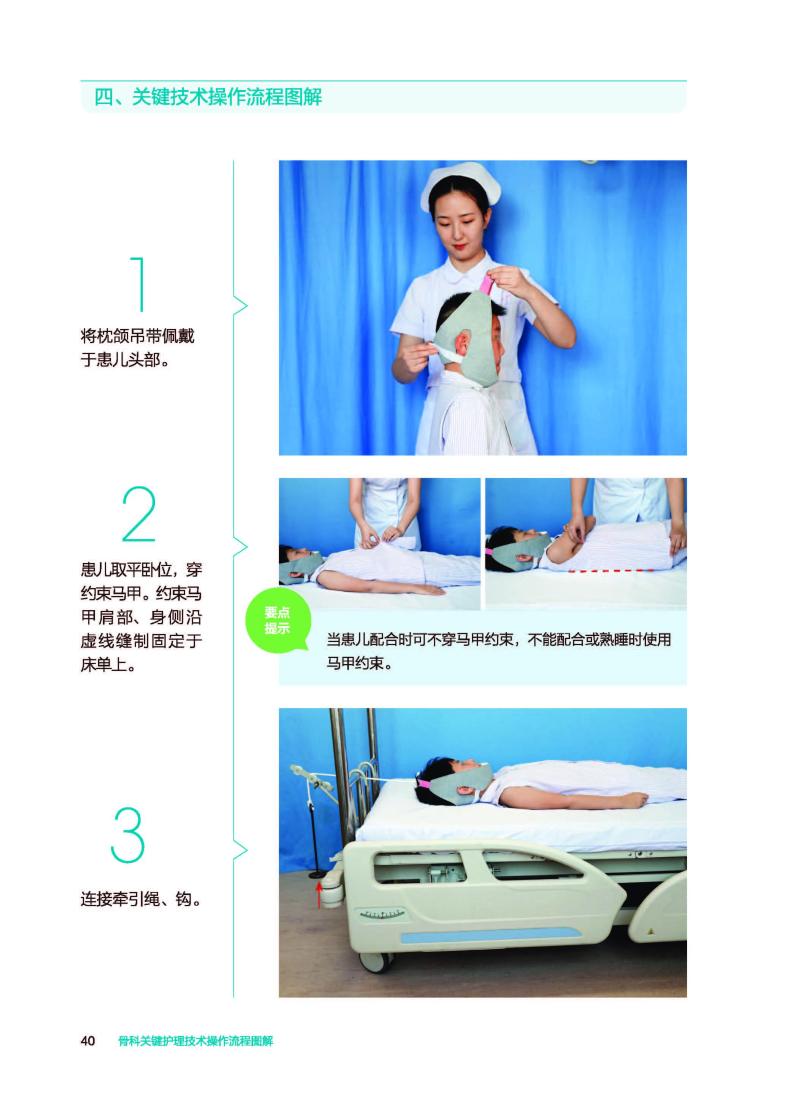 四、关键技术操作流程图解

1

将枕颌吊带佩戴于患儿头部。

2

患儿取平卧位，穿约束马甲。约束马甲肩部、身侧沿虚线缝制固定于床单上。

要点提示

当患儿配合时可不穿马甲约束，不能配合或熟睡时使用马甲约束。

3

连接牵引绳、钩。

40 骨科关键护理技术操作流程图解