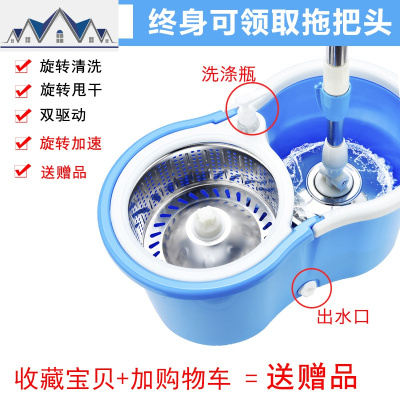 终身可领取拖把头

旋转清洗
旋转甩干
双驱动
旋转加速
送赠品

洗涤瓶

出水口

收藏宝贝+加购物车 = 送赠品