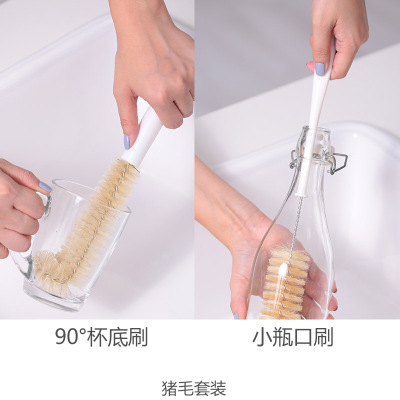 90°杯底刷

小瓶口刷

猪毛套装