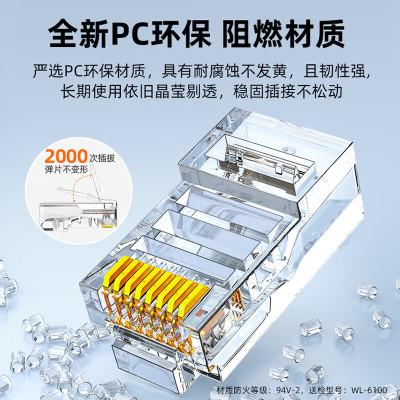 全新PC环保 阻燃材质

严选PC环保材质，具有耐腐蚀不发黄，且韧性强，长期使用依旧晶莹剔透，稳固插接不松动

2000次插拔
弹片不变形

材质防火等级：94V-2，送检型号：WL-6100