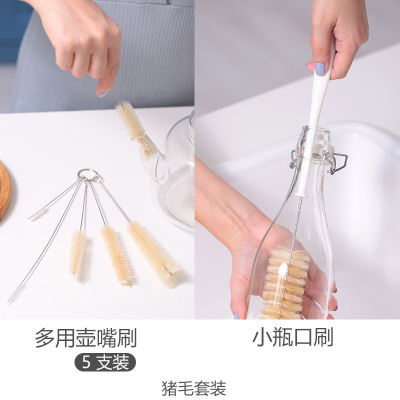 多用壶嘴刷

5 支装

小瓶口刷

猪毛套装