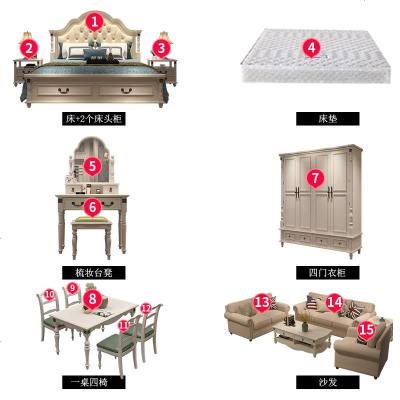 1
2
3
床+2个床头柜

4
床垫

5
6
梳妆台凳

7
四门衣柜

10
9
8
12
11
一桌四椅

13
14
15
沙发