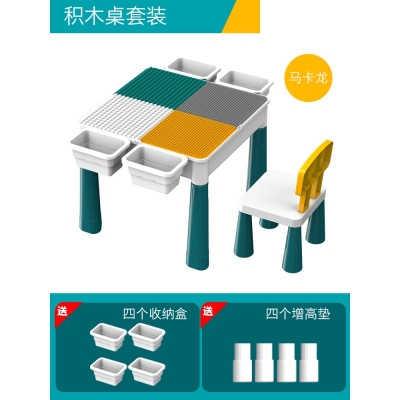 积木桌套装

马卡龙

送

四个收纳盒

送

四个增高垫