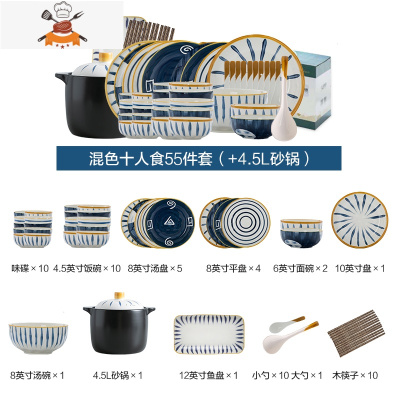 混色十人食55件套（+4.5L砂锅）

味碟×10 4.5英寸饭碗×10 8英寸汤盘×5 8英寸平盘×4 6英寸面碗×2 10英寸盘×1

8英寸汤碗×1 4.5L砂锅×1 12英寸鱼盘×1 小勺×10 大勺×1 木筷子×10