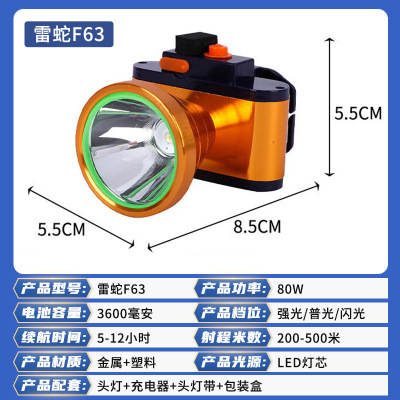 雷蛇F63

5.5CM

5.5CM

8.5CM

| 产品型号: | 雷蛇F63 | 产品功率: | 80W |
|---|---|---|---|
| 电池容量: | 3600毫安 | 产品档位: | 强光/普光/闪光 |
| 续航时间: | 5-12小时 | 射程米数: | 200-500米 |
| 产品材质: | 金属+塑料 | 产品光源: | LED灯芯 |
| 产品配套: | 头灯+充电器+头灯带+包装盒 | | |