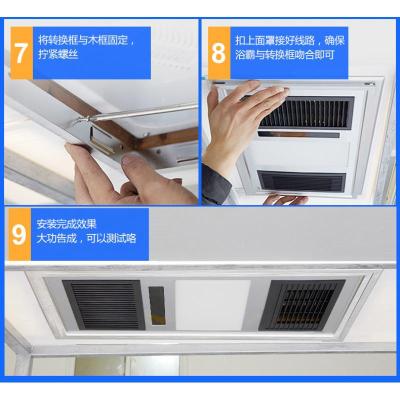 7
将转换框与木框固定，拧紧螺丝

8
扣上面罩接好线路，确保浴霸与转换框吻合即可

9
安装完成效果
大功告成，可以测试咯