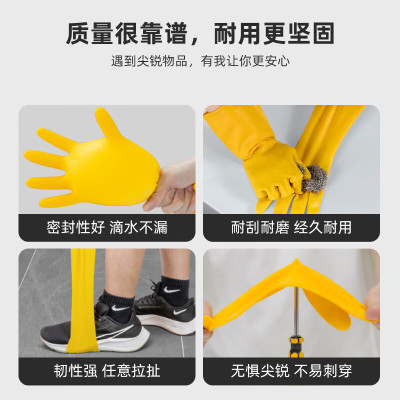 质量很靠谱，耐用更坚固

遇到尖锐物品，有我让你更安心

密封性好 滴水不漏

耐刮耐磨 经久耐用

韧性强 任意拉扯

无惧尖锐 不易刺穿