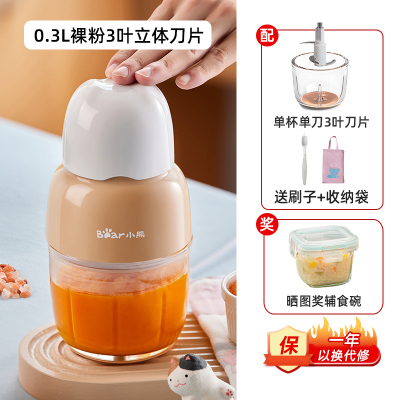 0.3L裸粉3叶立体刀片

Bear小熊

配

单杯单刀3叶刀片

送刷子+收纳袋

奖

晒图奖辅食碗

保

一年
以换代修